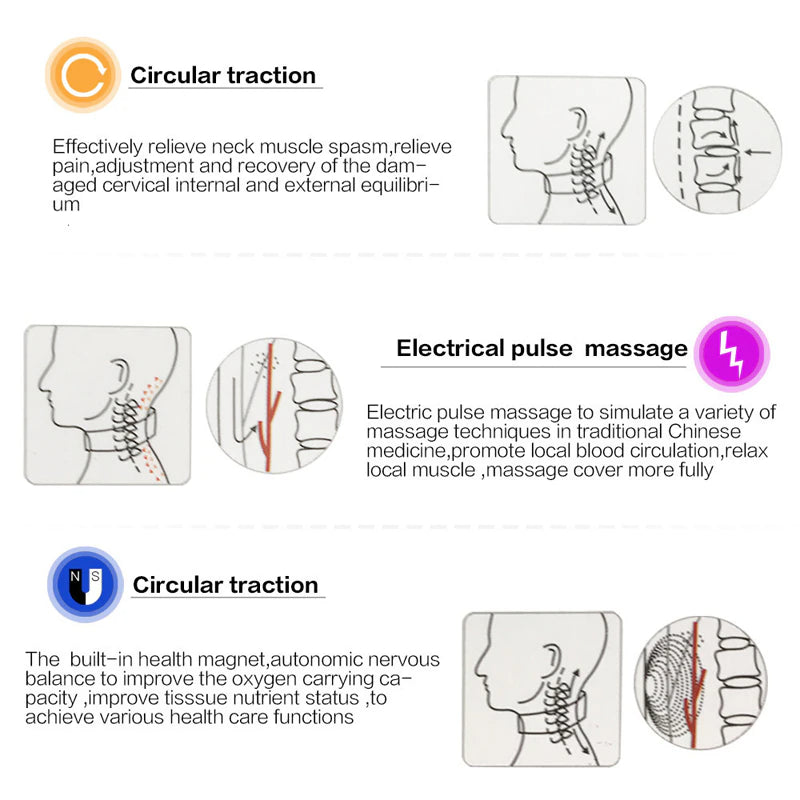 Circular traction

Effectively relieve neck muscle spasm,relieve pain,adjustment and recovery of the damaged cervical internal and external equilibrium

Electrical pulse massage

Electric pulse massage to simulate a variety of massage techniques in traditional Chinese medicine,promote local blood circulation,relax local muscle ,massage cover more fully

N S

Circular traction

The built-in health magnet,autonomic nervous balance to improve the oxygen carrying capacity ,improve tisssue nutrient status ,to achieve various health care functions